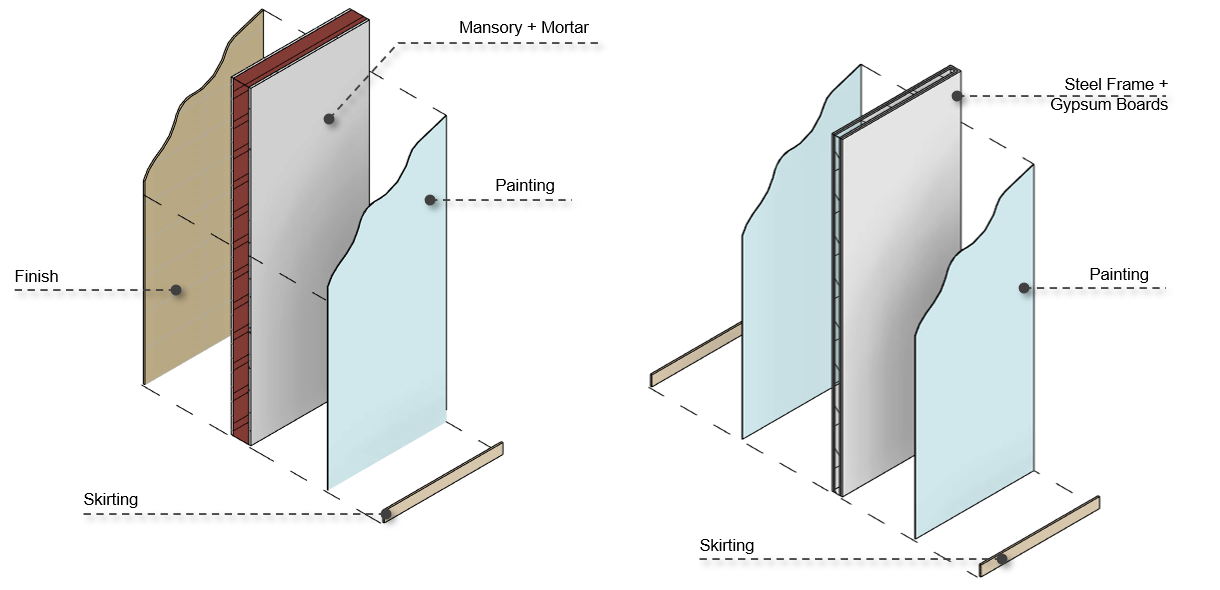 Mansory + Mortar

Painting

Finish

Skirting

Steel Frame + Gypsum Boards

Painting

Skirting